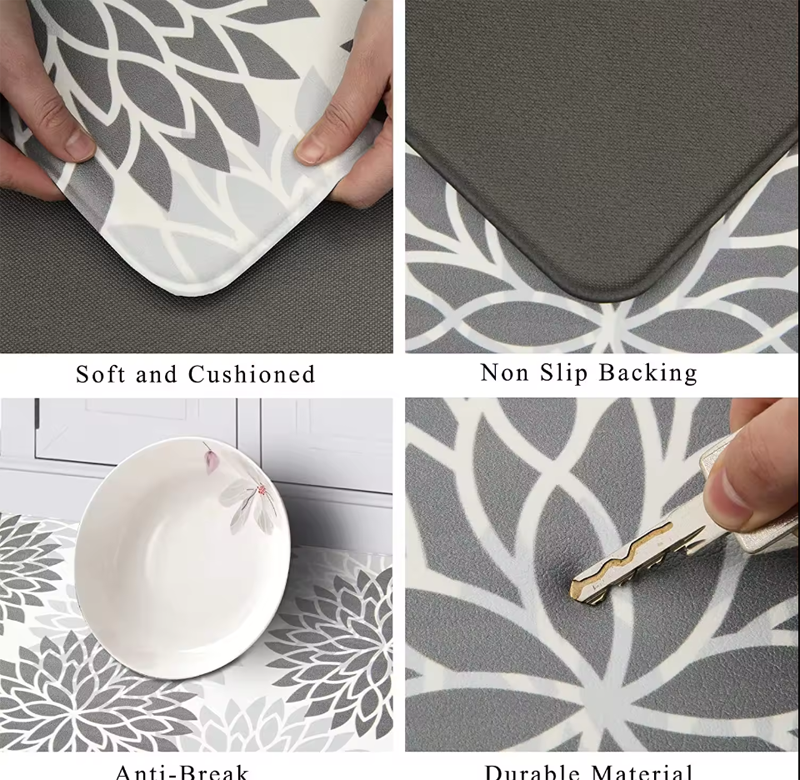 Soft and Cushioned

Non Slip Backing

Anti-Break

Durable Material